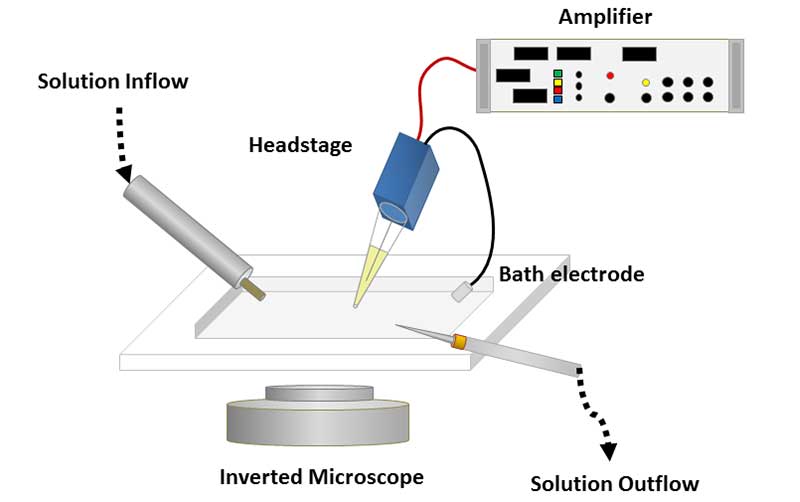 Amplifier

Solution Inflow

Headstage

Bath electrode

Inverted Microscope

Solution Outflow